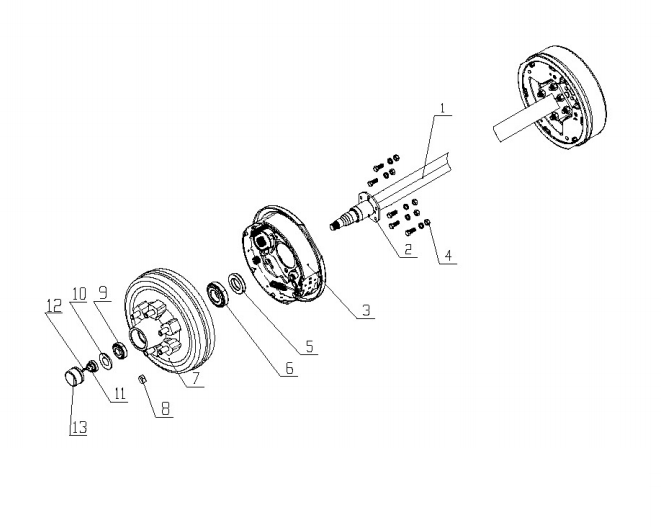 1
2
4
3
5
6
7
8
9
10
12
11
13